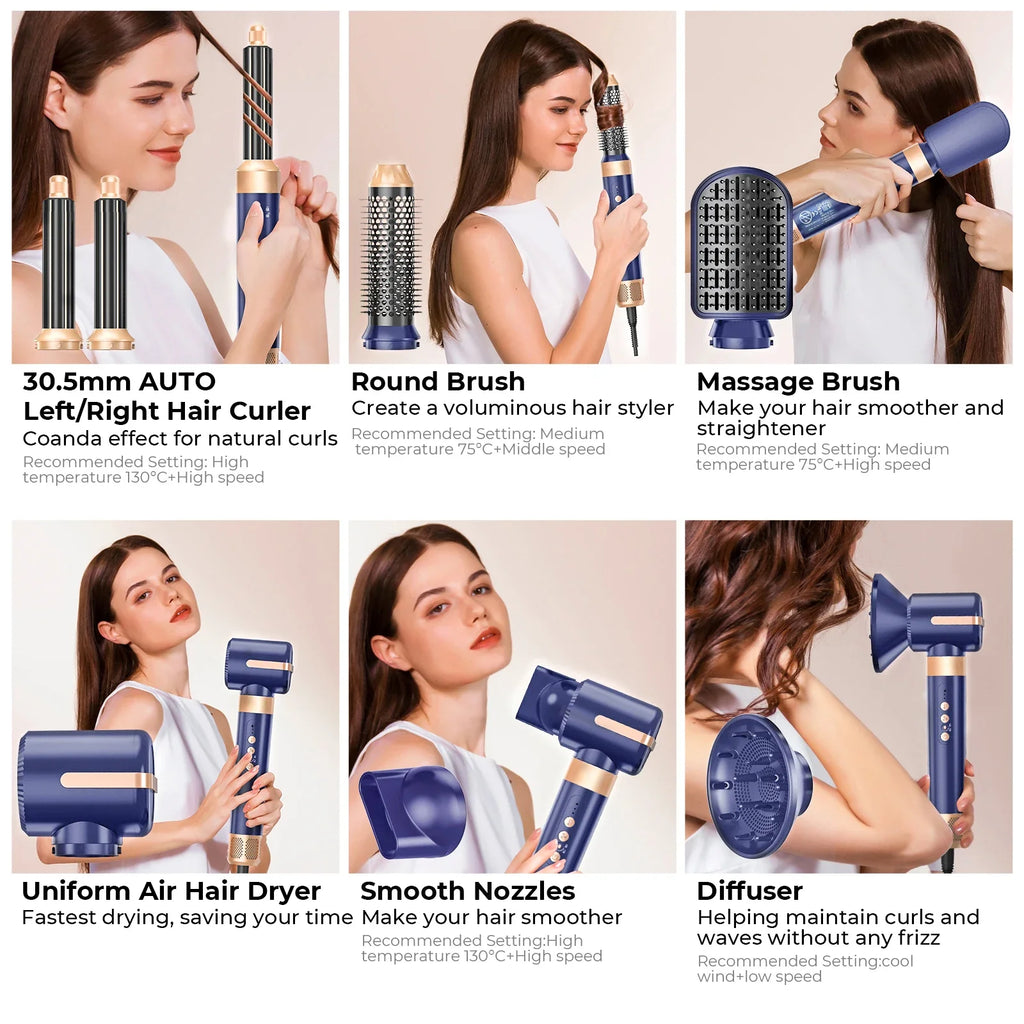 30.5mm AUTO Left/Right Hair Curler
Coanda effect for natural curls
Recommended Setting: High temperature 130°C+High speed

Round Brush
Create a voluminous hair styler
Recommended Setting: Medium temperature 75°C+Middle speed

Massage Brush
Make your hair smoother and straightener
Recommended Setting: Medium temperature 75°C+High speed

Uniform Air Hair Dryer
Fastest drying, saving your time

Smooth Nozzles
Make your hair smoother
Recommended Setting:High temperature 130°C+High speed

Diffuser
Helping maintain curls and waves without any frizz
Recommended Setting:cool wind+low speed